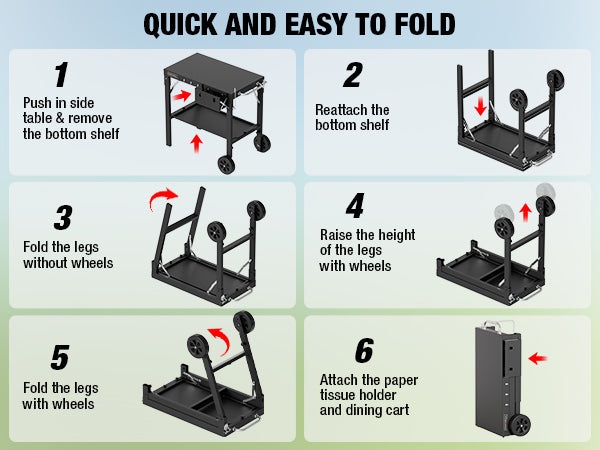 QUICK AND EASY TO FOLD

1
Push in side table & remove the bottom shelf

2
Reattach the bottom shelf

3
Fold the legs without wheels

4
Raise the height of the legs with wheels

5
Fold the legs with wheels

6
Attach the paper tissue holder and dining cart